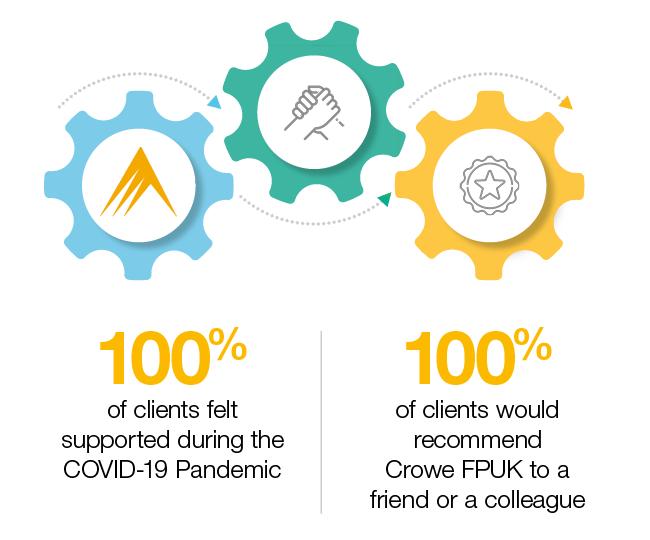 100%
of clients felt supported during the COVID-19 Pandemic

100%
of clients would recommend Crowe FPUK to a friend or a colleague