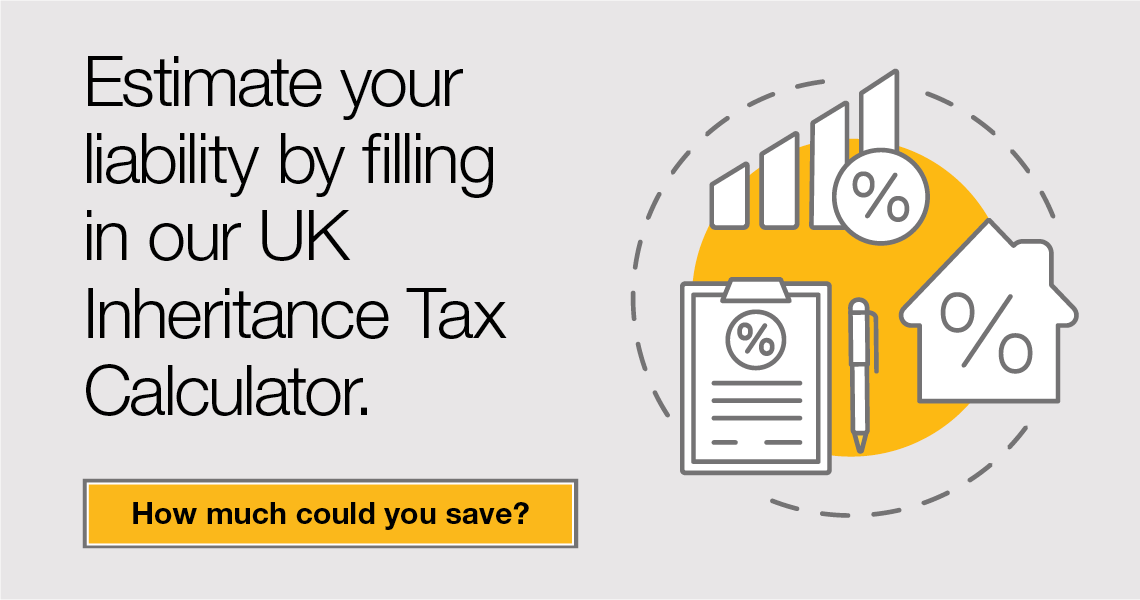 Estimate your liability by filling in our UK Inheritance Tax Calculator.

How much could you save?

%

%

%