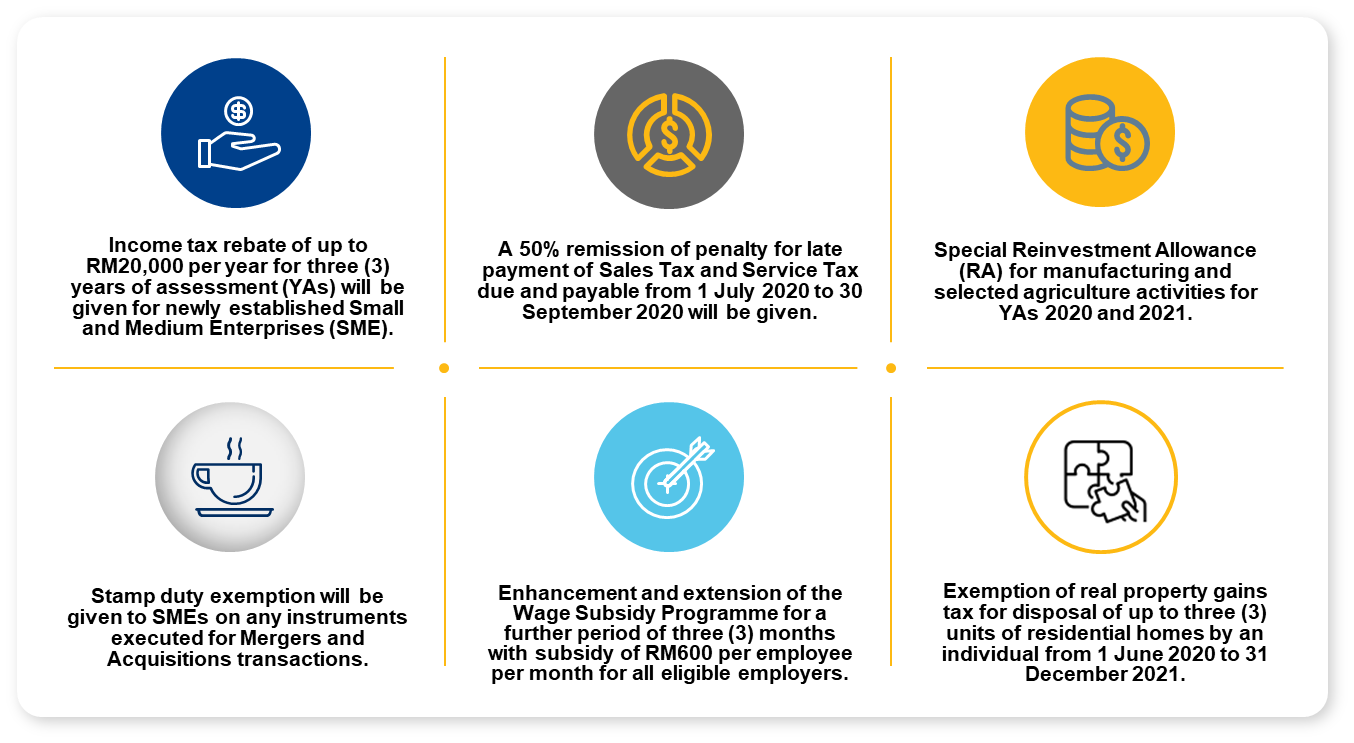 Income tax rebate of up to RM20,000 per year for three (3) years of assessment (YAs) will be given for newly established Small and Medium Enterprises (SME).

A 50% remission of penalty for late payment of Sales Tax and Service Tax due and payable from 1 July 2020 to 30 September 2020 will be given.

Special Reinvestment Allowance (RA) for manufacturing and selected agriculture activities for YAs 2020 and 2021.

Stamp duty exemption will be given to SMEs on any instruments executed for Mergers and Acquisitions transactions.

Enhancement and extension of the Wage Subsidy Programme for a further period of three (3) months with subsidy of RM600 per employee per month for all eligible employers.

Exemption of real property gains tax for disposal of up to three (3) units of residential homes by an individual from 1 June 2020 to 31 December 2021.