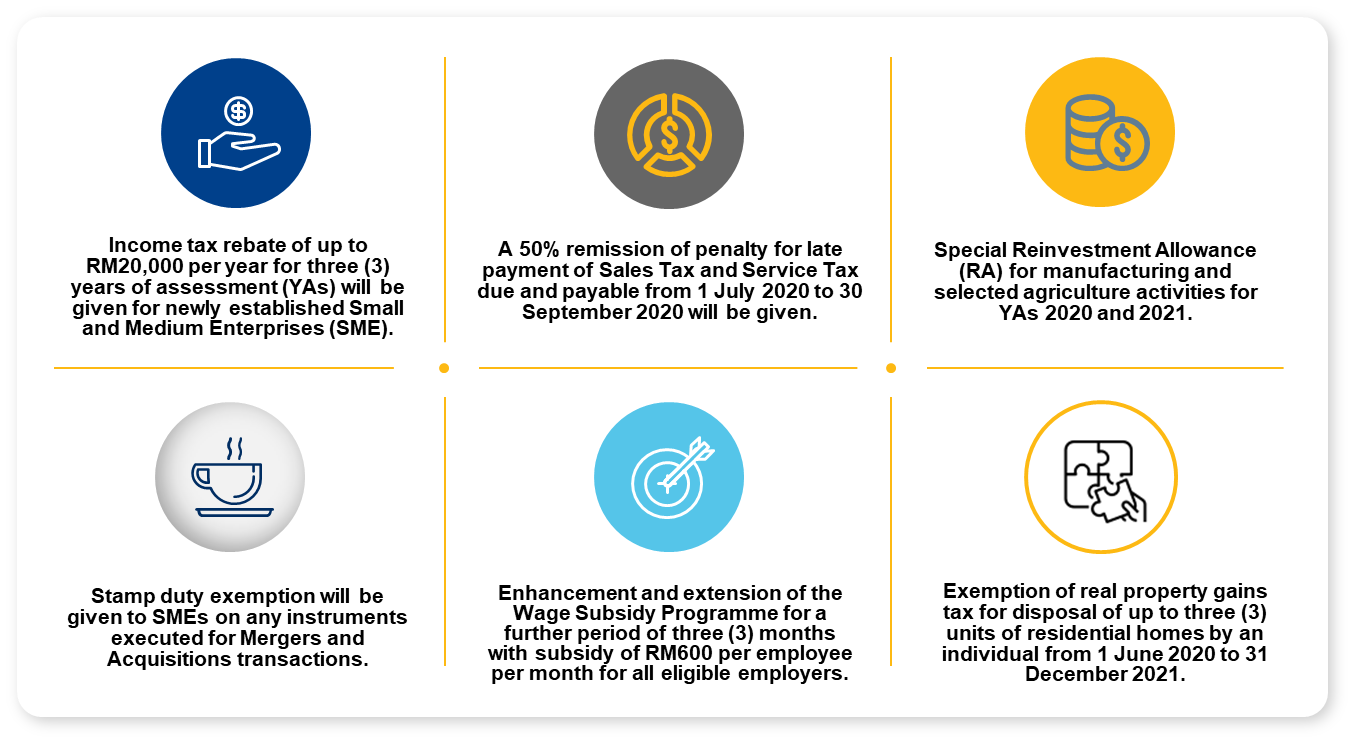 Income tax rebate of up to RM20,000 per year for three (3) years of assessment (YAs) will be given for newly established Small and Medium Enterprises (SME).

A 50% remission of penalty for late payment of Sales Tax and Service Tax due and payable from 1 July 2020 to 30 September 2020 will be given.

Special Reinvestment Allowance (RA) for manufacturing and selected agriculture activities for YAs 2020 and 2021.

Stamp duty exemption will be given to SMEs on any instruments executed for Mergers and Acquisitions transactions.

Enhancement and extension of the Wage Subsidy Programme for a further period of three (3) months with subsidy of RM600 per employee per month for all eligible employers.

Exemption of real property gains tax for disposal of up to three (3) units of residential homes by an individual from 1 June 2020 to 31 December 2021.