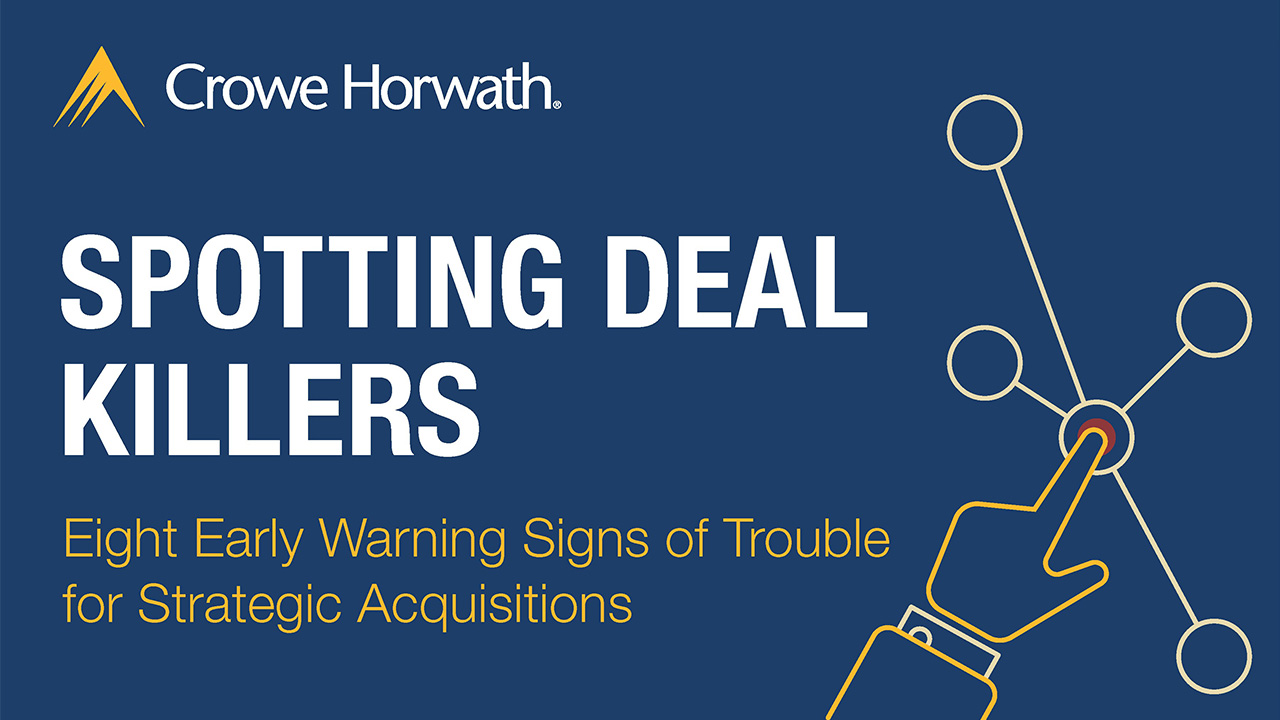 Crowe Horwath.

SPOTTING DEAL KILLERS

Eight Early Warning Signs of Trouble for Strategic Acquisitions